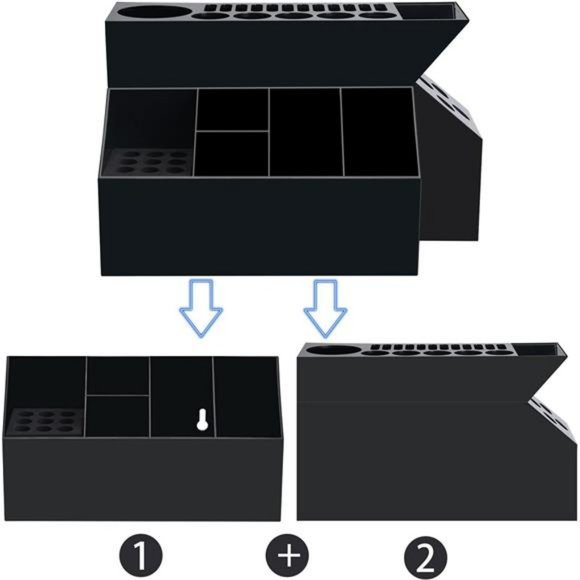 1 + 2